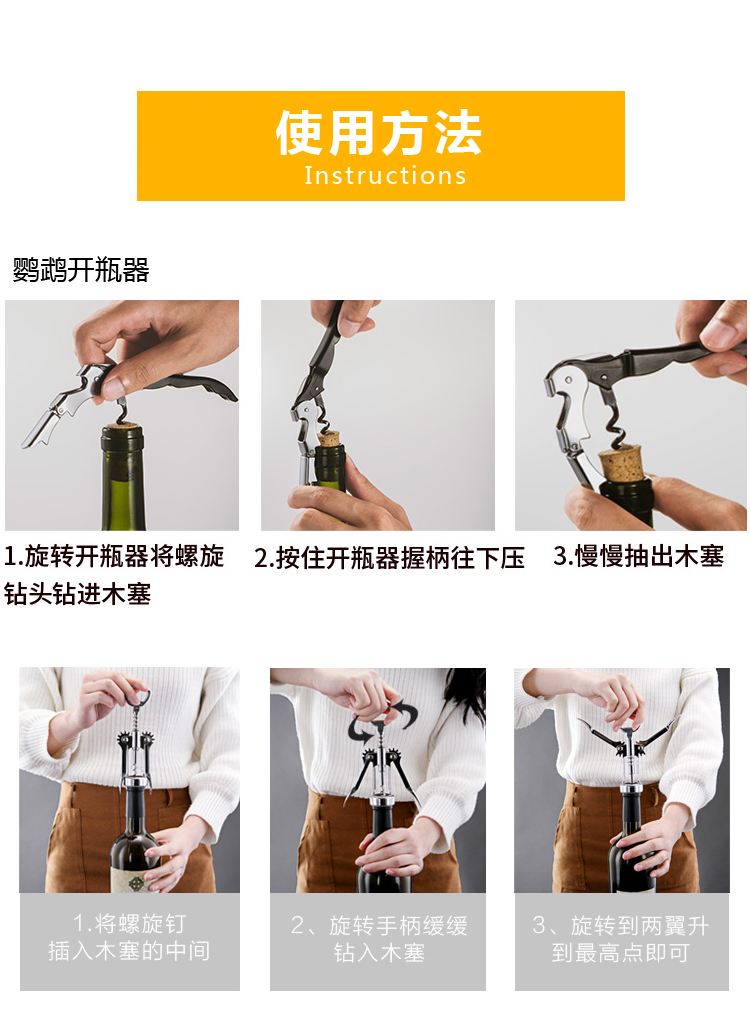 使用方法
Instructions

鹦鹉开瓶器

1.旋转开瓶器将螺旋钻头钻进木塞

2.按住开瓶器握柄往下压

3.慢慢抽出木塞

1.将螺旋钉插入木塞的中间

2、旋转手柄缓缓钻入木塞

3、旋转到两翼升到最高点即可